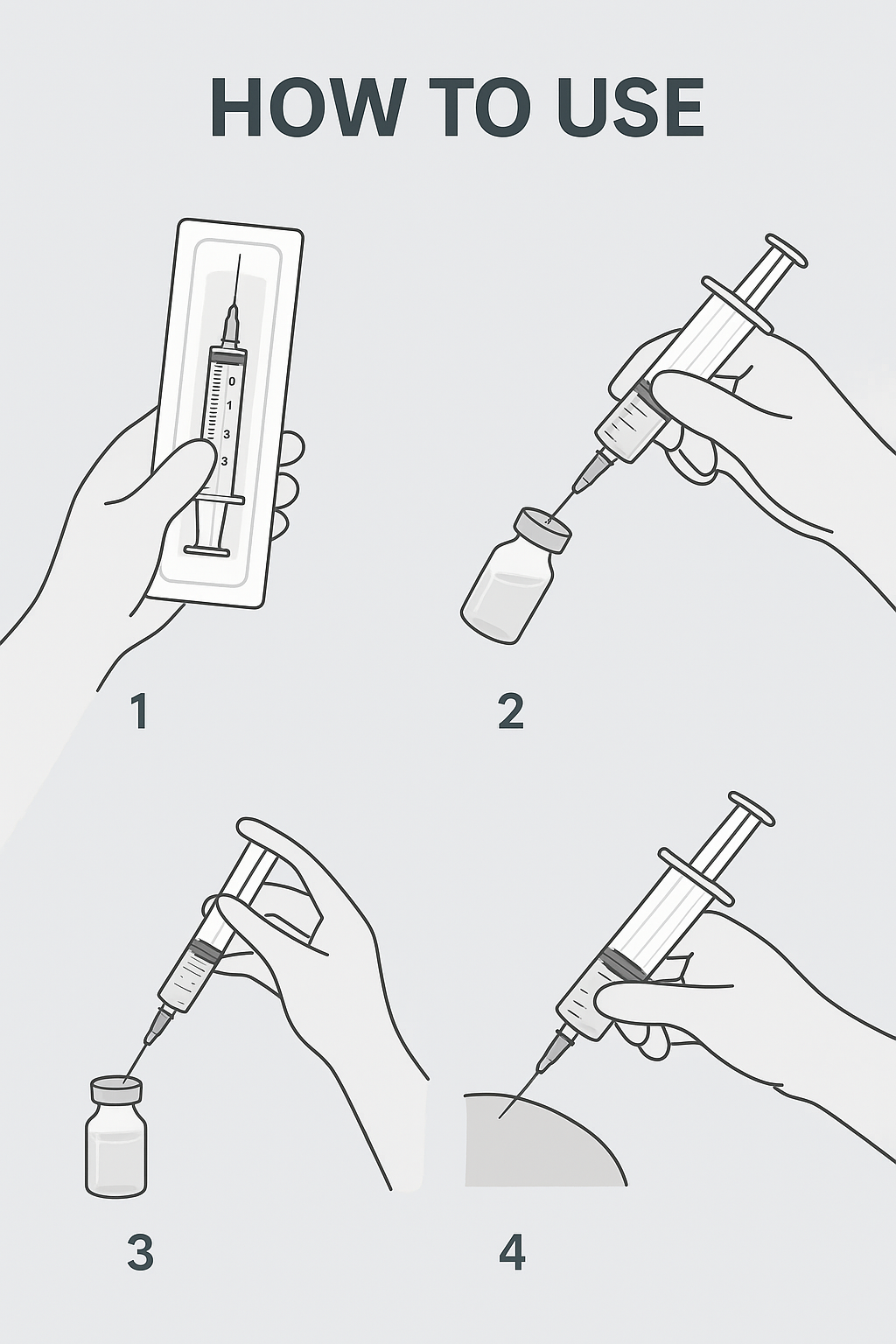 HOW TO USE

0
1
3
3

1

2

3

4