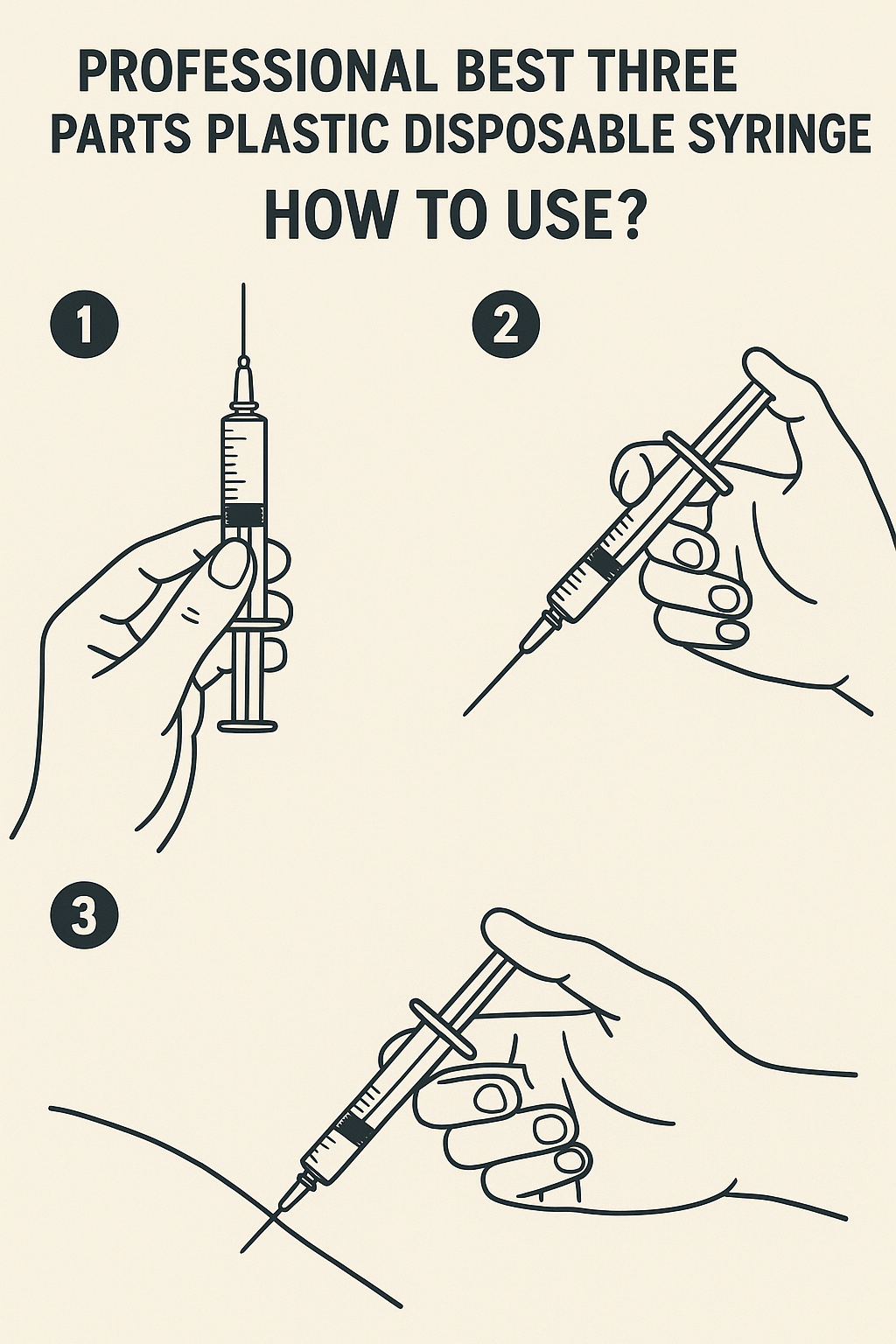 PROFESSIONAL BEST THREE PARTS PLASTIC DISPOSABLE SYRINGE

HOW TO USE?

1

2

3